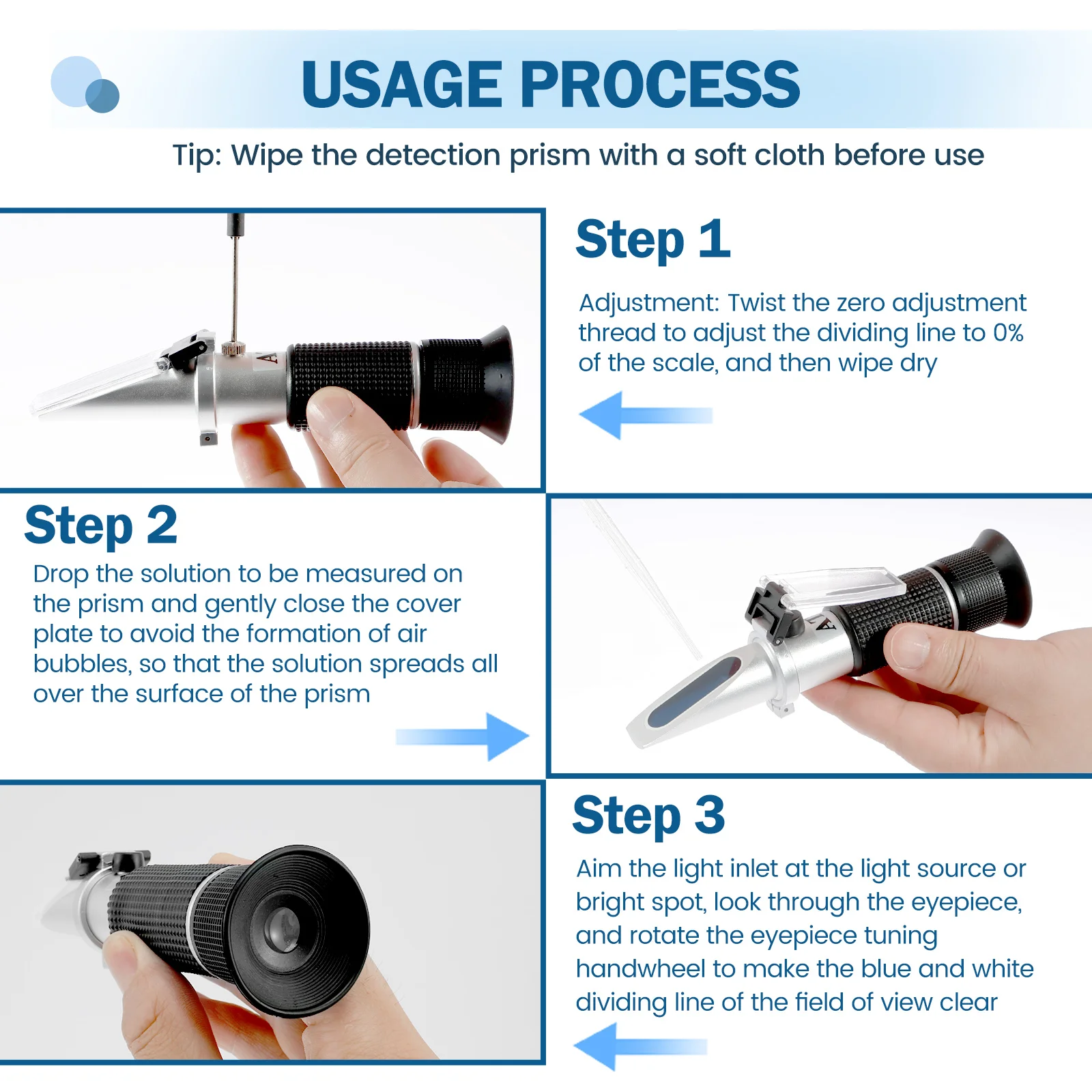 USAGE PROCESS

Tip: Wipe the detection prism with a soft cloth before use

Step 1

Adjustment: Twist the zero adjustment thread to adjust the dividing line to 0% of the scale, and then wipe dry

Step 2

Drop the solution to be measured on the prism and gently close the cover plate to avoid the formation of air bubbles, so that the solution spreads all over the surface of the prism

Step 3

Aim the light inlet at the light source or bright spot, look through the eyepiece, and rotate the eyepiece tuning handwheel to make the blue and white dividing line of the field of view clear