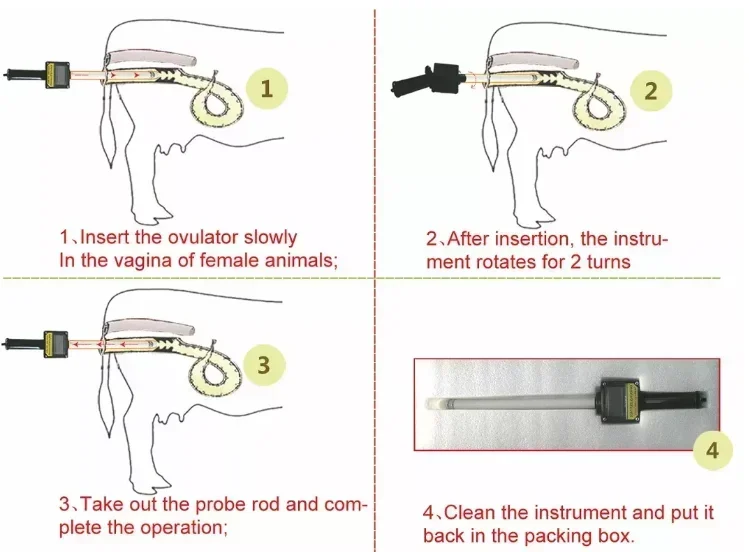 1

1、Insert the ovulator slowly
In the vagina of female animals;

2

2、After insertion, the instrument rotates for 2 turns

3

3、Take out the probe rod and complete the operation;

4

4、Clean the instrument and put it back in the packing box.