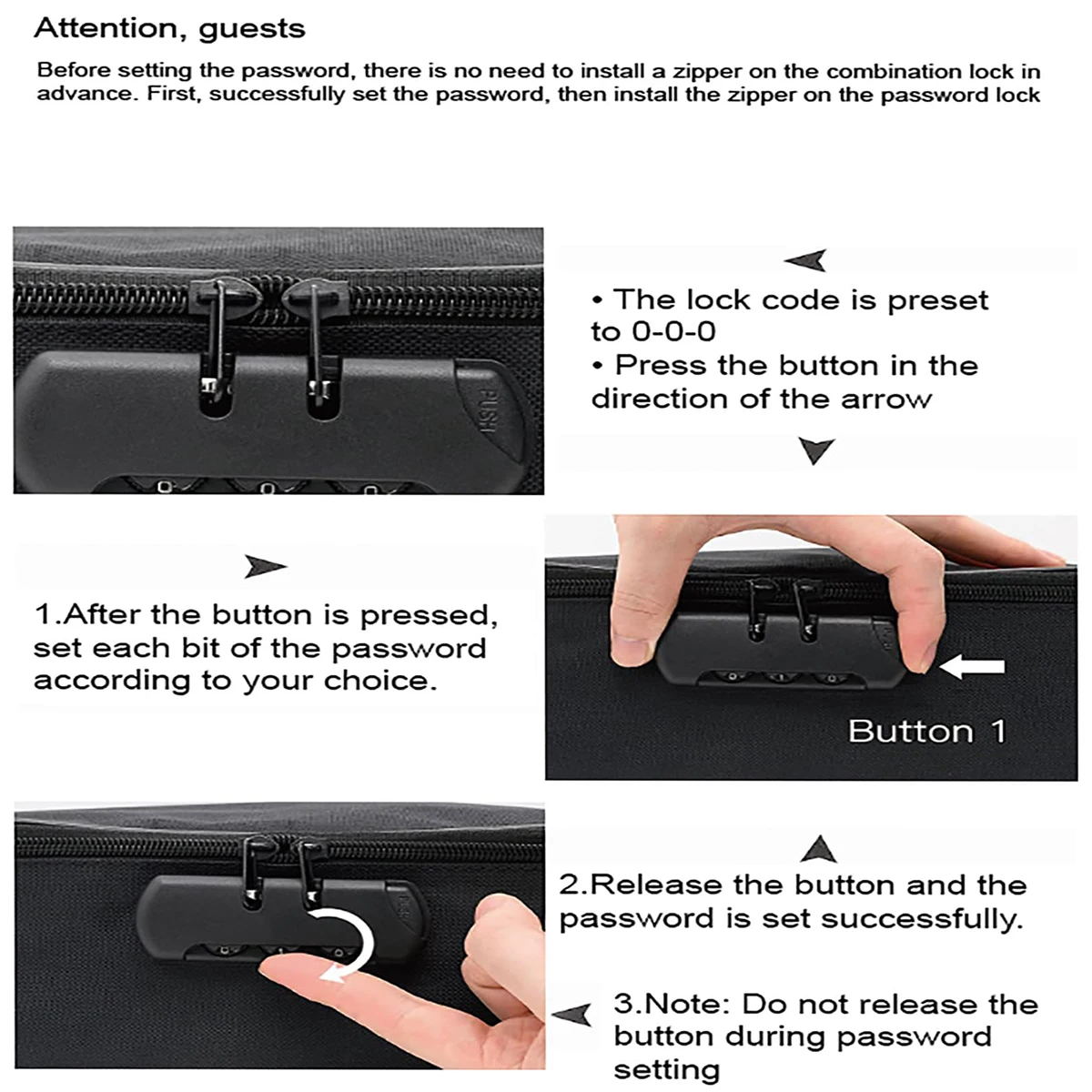 Attention, guests

Before setting the password, there is no need to install a zipper on the combination lock in advance. First, successfully set the password, then install the zipper on the password lock

PUSH

• The lock code is preset to 0-0-0
• Press the button in the direction of the arrow

1.After the button is pressed, set each bit of the password according to your choice.

Button 1

2.Release the button and the password is set successfully.

3.Note: Do not release the button during password setting