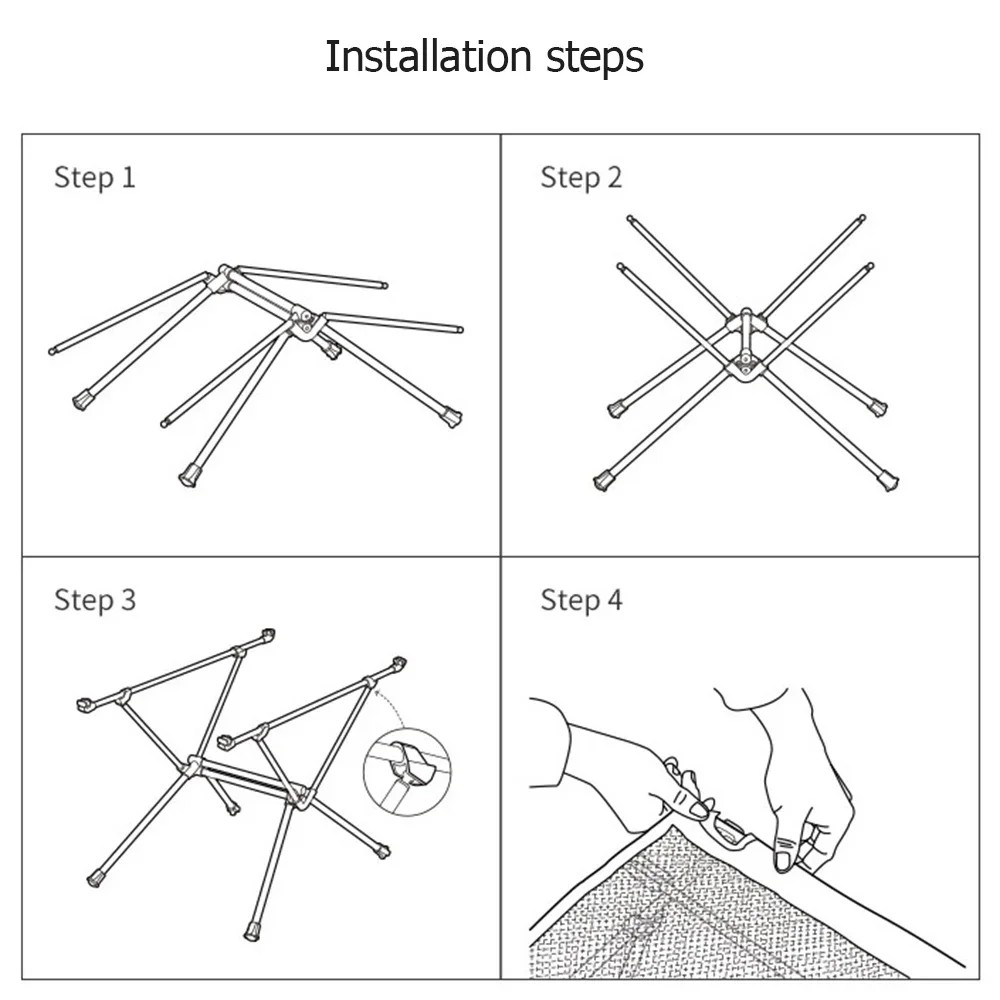 Installation steps

Step 1

Step 2

Step 3

Step 4