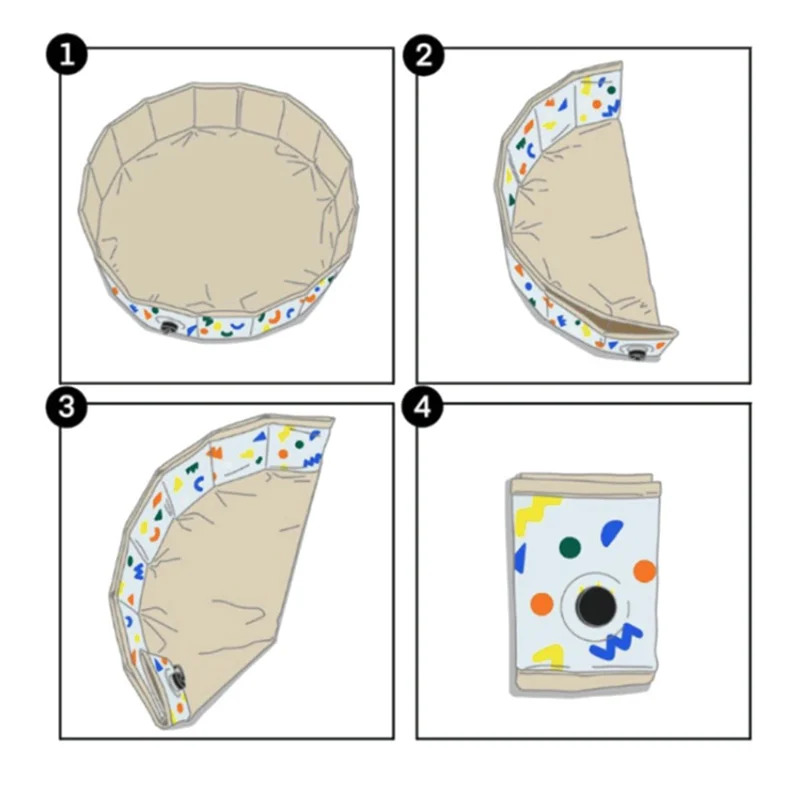 1

2

3

4