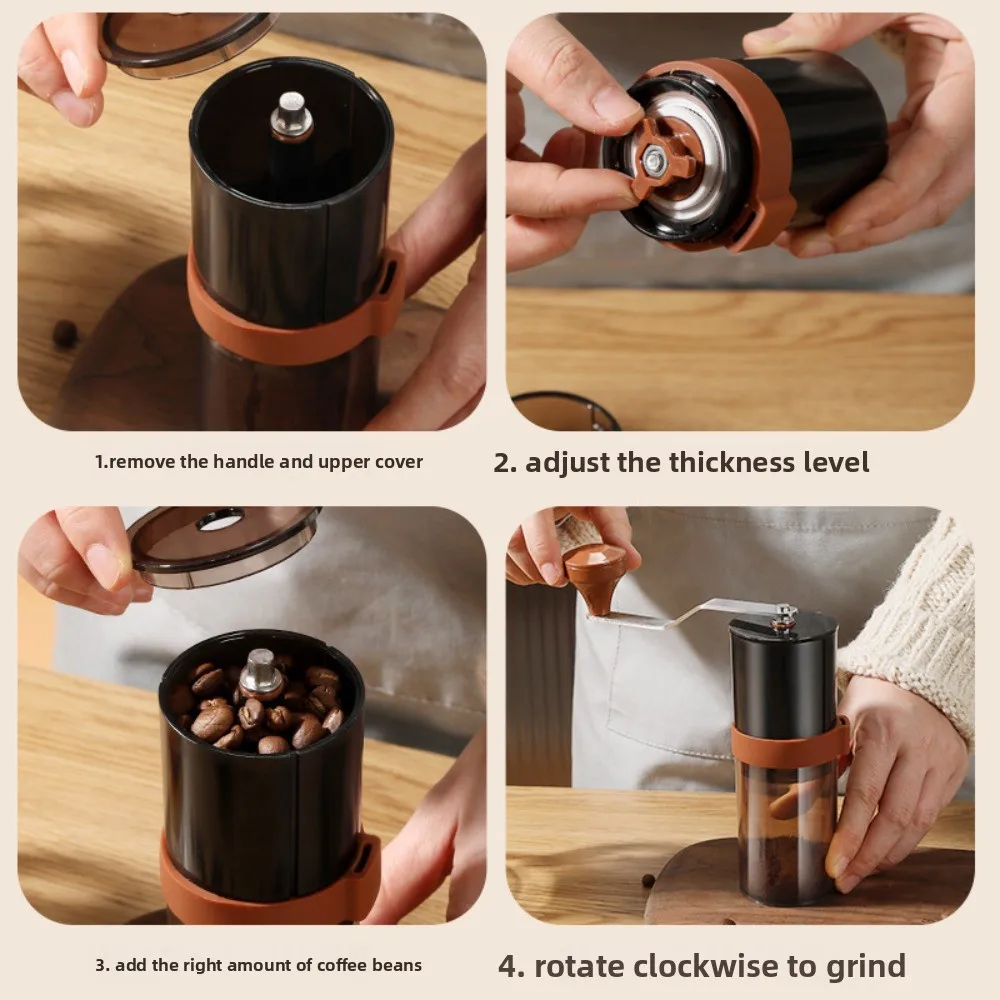 1.remove the handle and upper cover

2. adjust the thickness level

3. add the right amount of coffee beans

4. rotate clockwise to grind