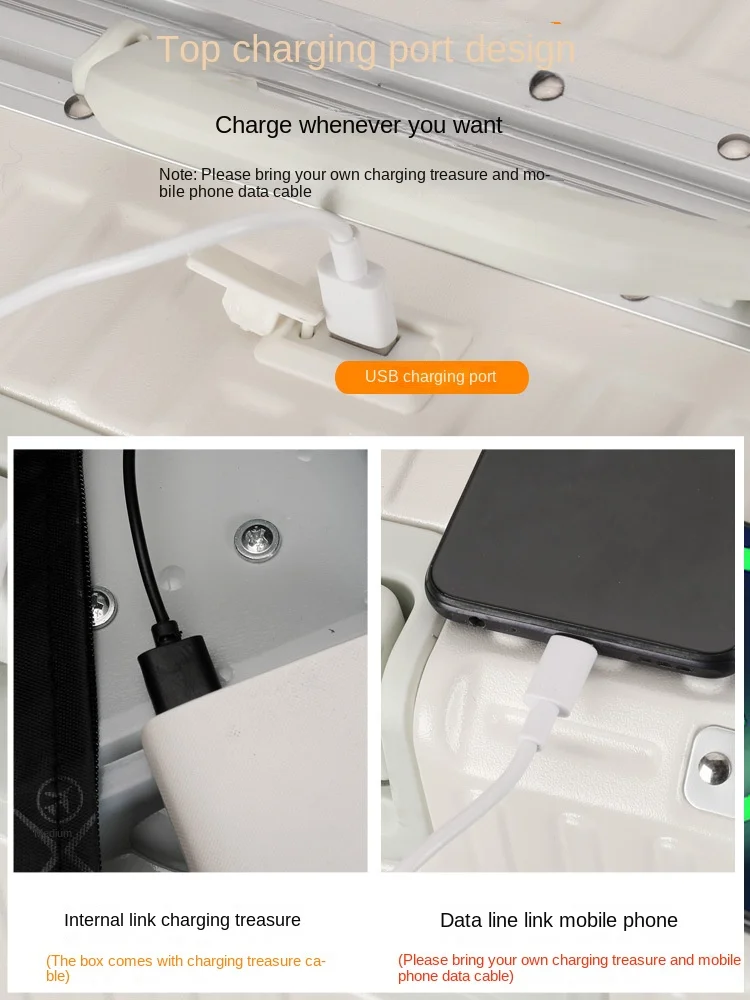 Top charging port design

Charge whenever you want

Note: Please bring your own charging treasure and mobile phone data cable

USB charging port

Internal link charging treasure

(The box comes with charging treasure cable)

Data line link mobile phone

(Please bring your own charging treasure and mobile phone data cable)