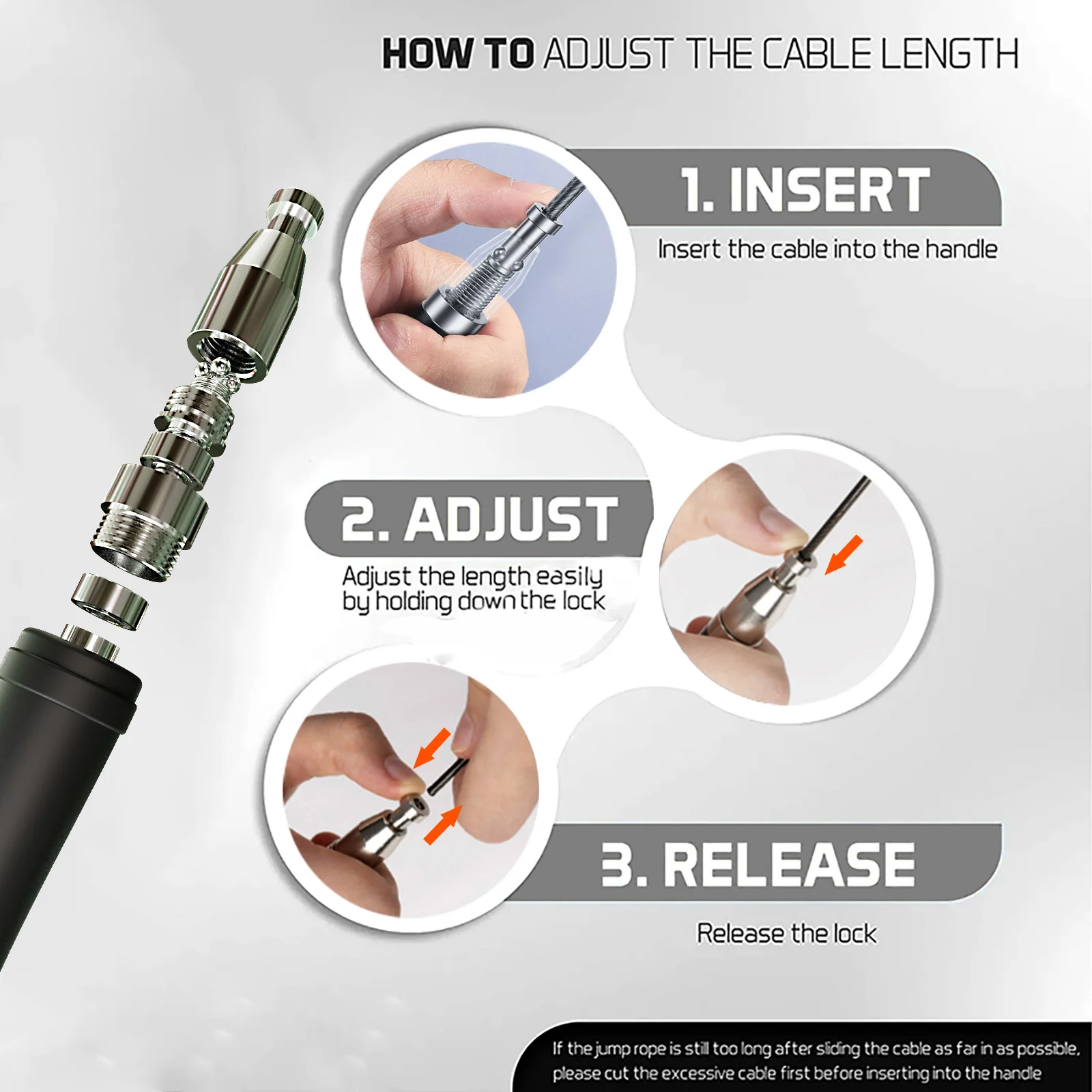 HOW TO ADJUST THE CABLE LENGTH

1. INSERT

Insert the cable into the handle

2. ADJUST

Adjust the length easily by holding down the lock

3. RELEASE

Release the lock

If the jump rope is still too long after sliding the cable as far in as possible, please cut the excessive cable first before inserting into the handle