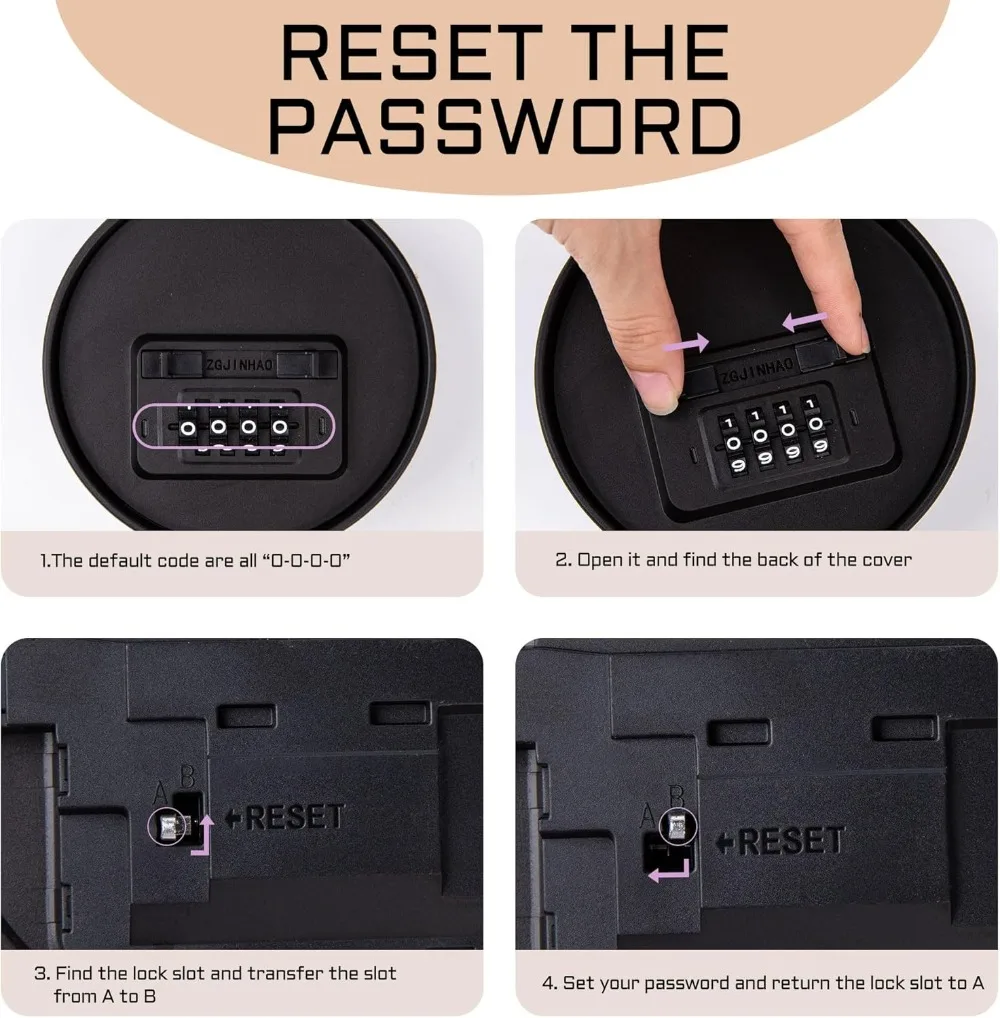 RESET THE PASSWORD

ZGJINHAO

0 0 0 0

1.The default code are all "0-0-0-0"

ZGJINHAO

1 1 1 1
0 0 0 0
9 9 9 9

2. Open it and find the back of the cover

A B

←RESET

3. Find the lock slot and transfer the slot from A to B

A B

←RESET

4. Set your password and return the lock slot to A