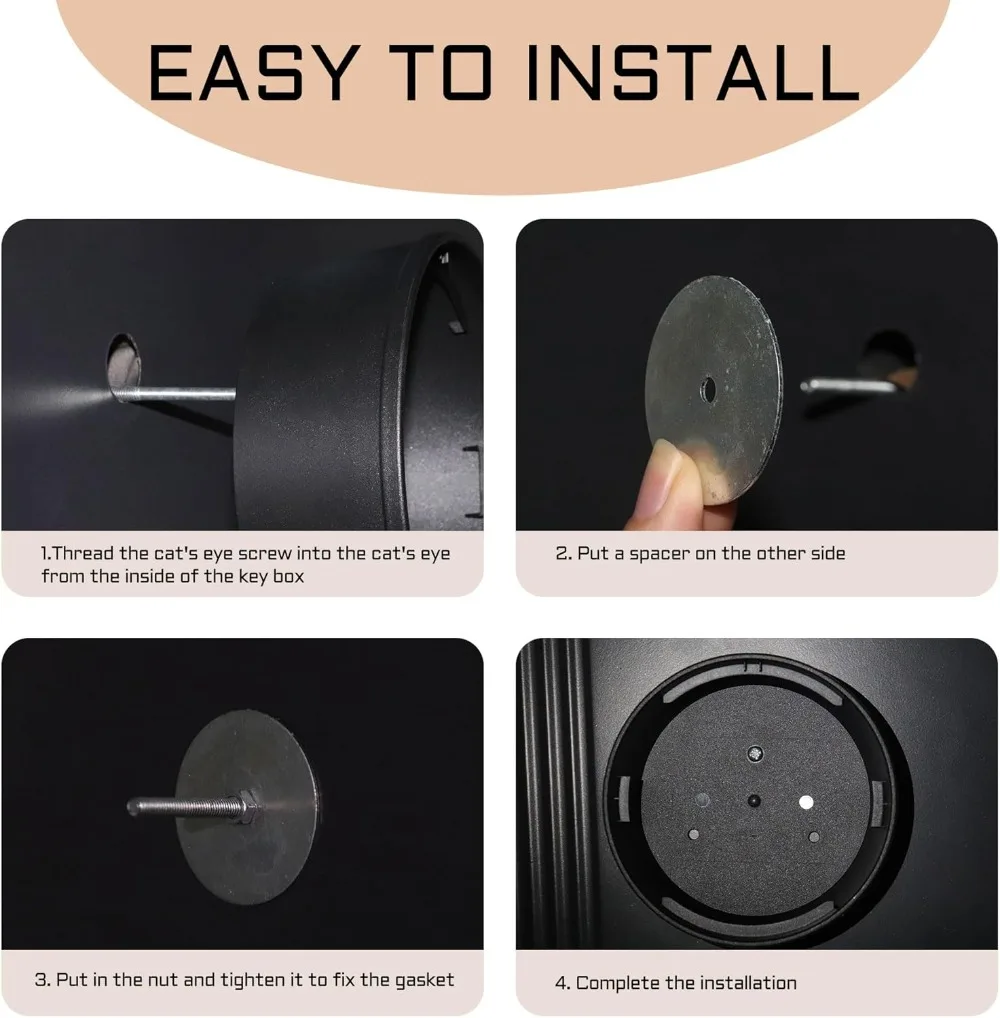 EASY TO INSTALL

1.Thread the cat's eye screw into the cat's eye from the inside of the key box

2. Put a spacer on the other side

3. Put in the nut and tighten it to fix the gasket

4. Complete the installation