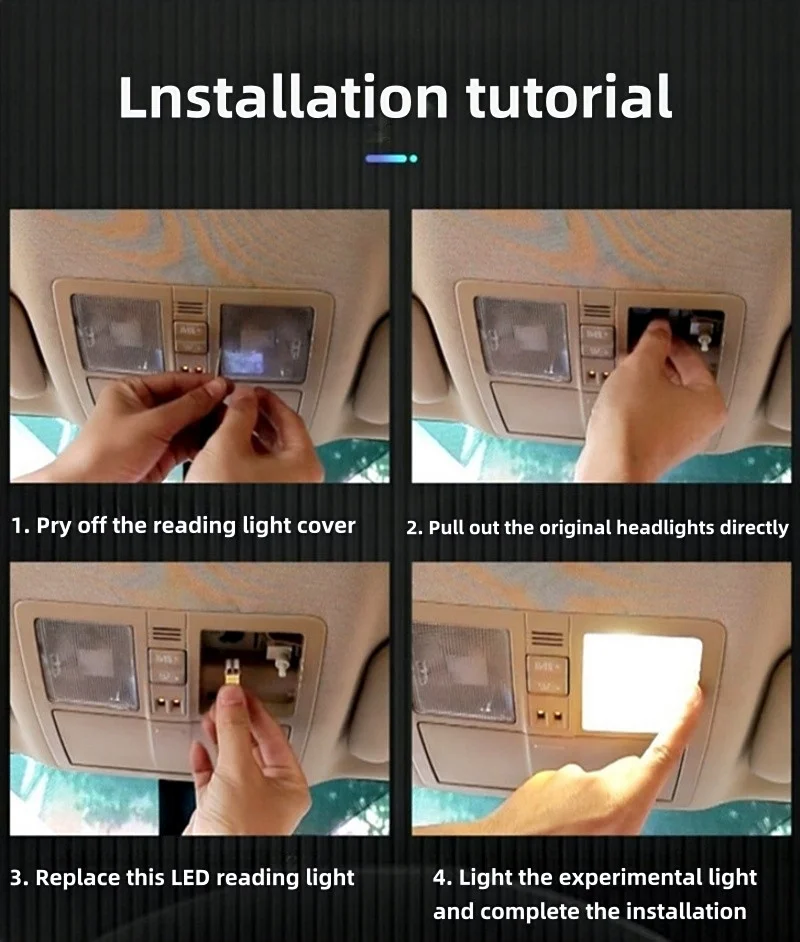 Lnstallation tutorial

1. Pry off the reading light cover

2. Pull out the original headlights directly

3. Replace this LED reading light

4. Light the experimental light and complete the installation