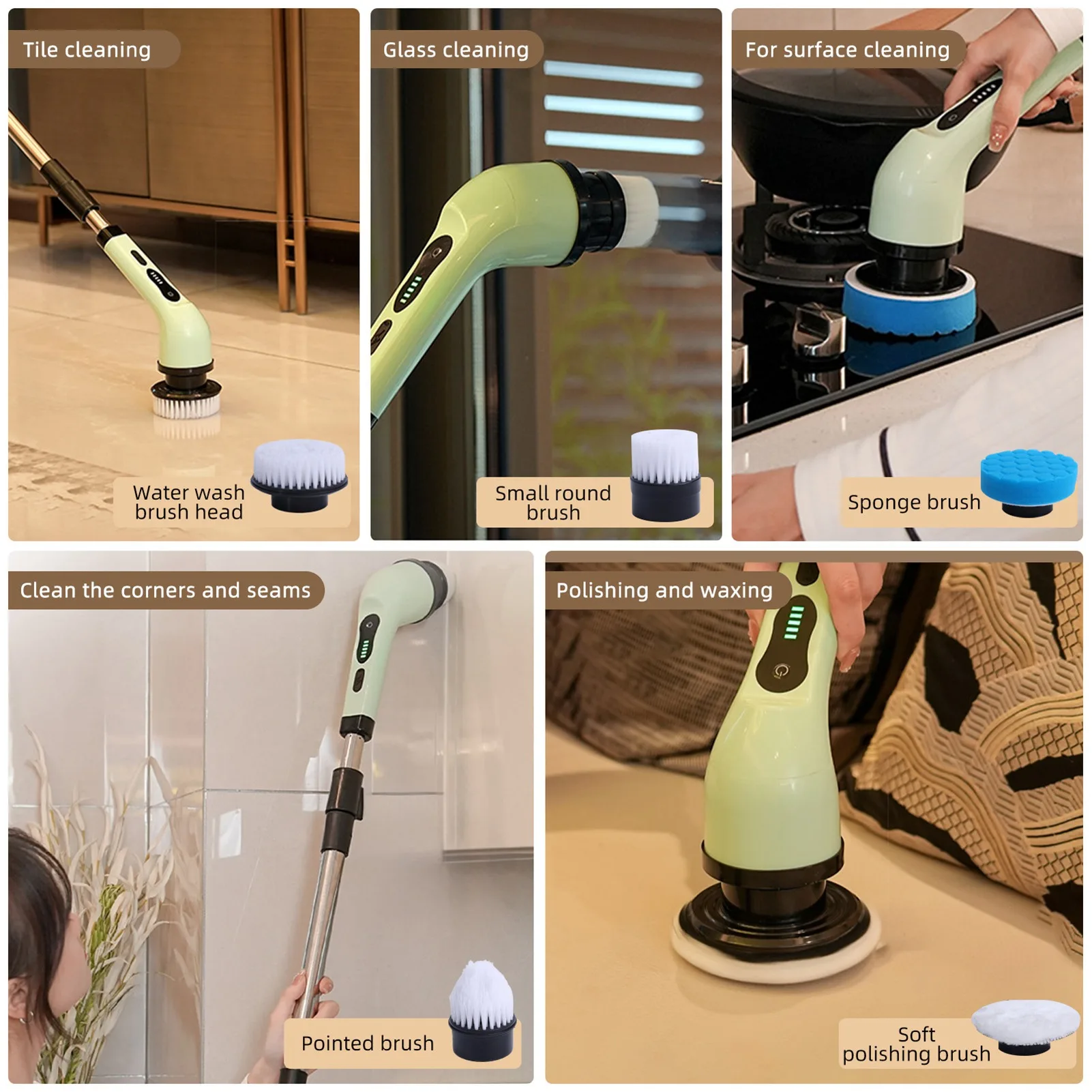 Tile cleaning

Water wash brush head

Glass cleaning

Small round brush

For surface cleaning

Sponge brush

Clean the corners and seams

Pointed brush

Polishing and waxing

Soft polishing brush