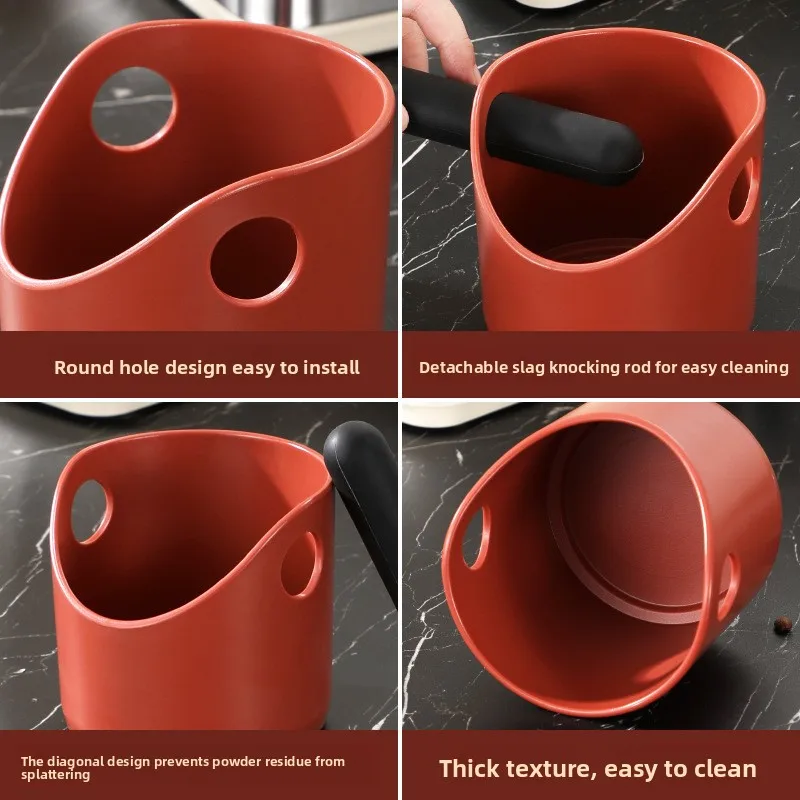 Round hole design easy to install

Detachable slag knocking rod for easy cleaning

The diagonal design prevents powder residue from splattering

Thick texture, easy to clean