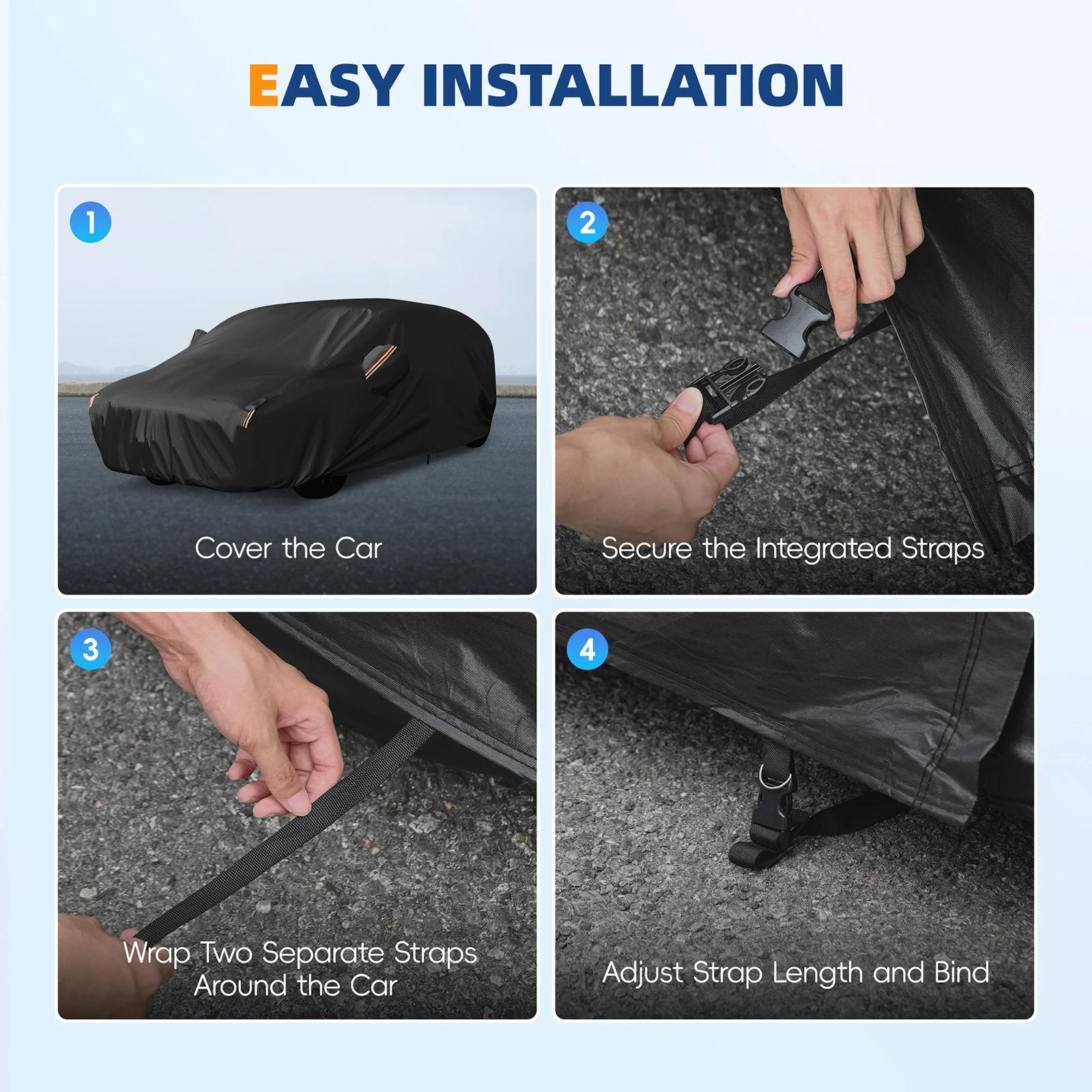 EASY INSTALLATION

1

Cover the Car

2

Secure the Integrated Straps

3

Wrap Two Separate Straps Around the Car

4

Adjust Strap Length and Bind